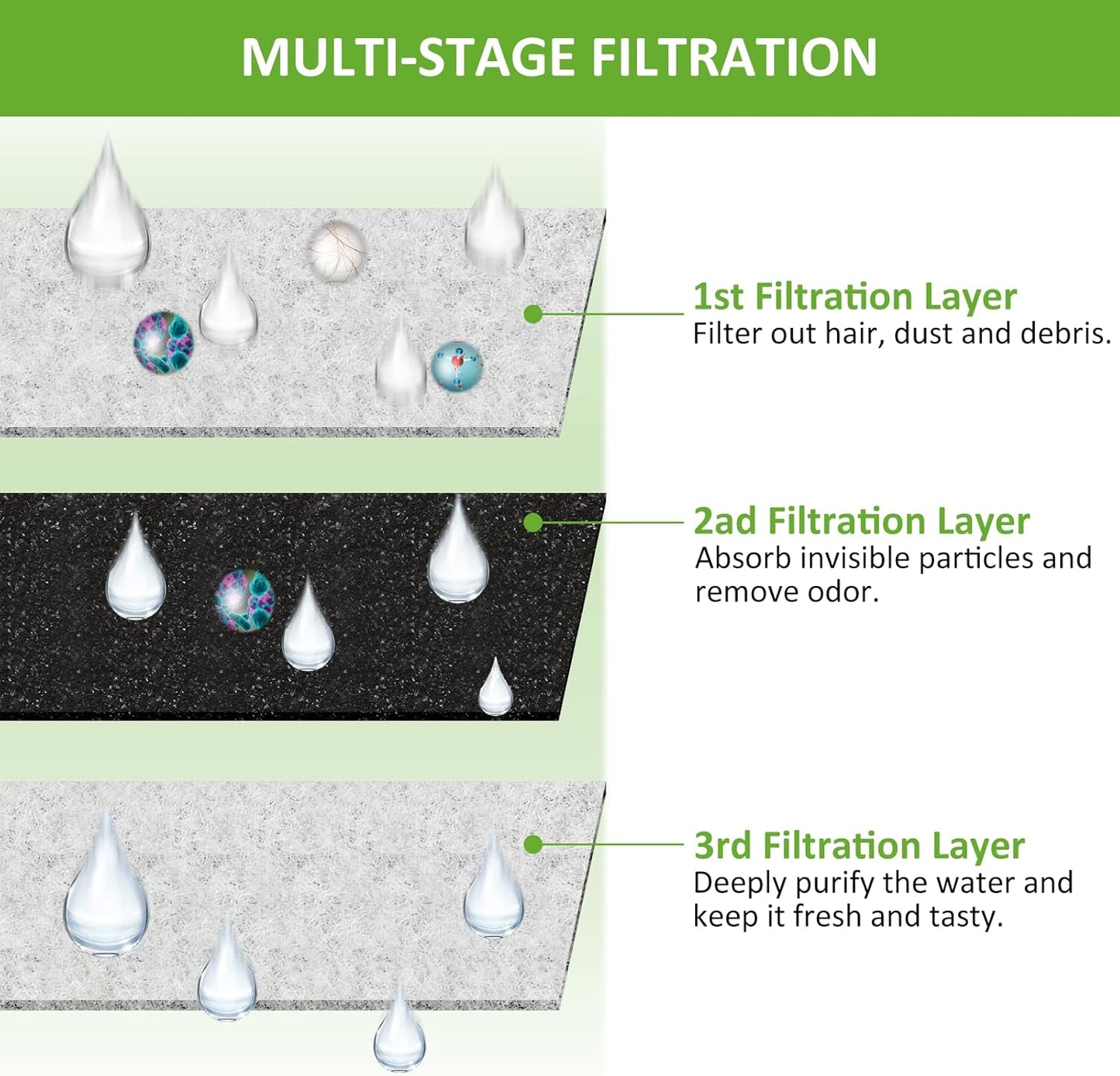 MULTI-STAGE FILTRATION

1st Filtration Layer
Filter out hair, dust and debris.

2ad Filtration Layer
Absorb invisible particles and remove odor.

3rd Filtration Layer
Deeply purify the water and keep it fresh and tasty.