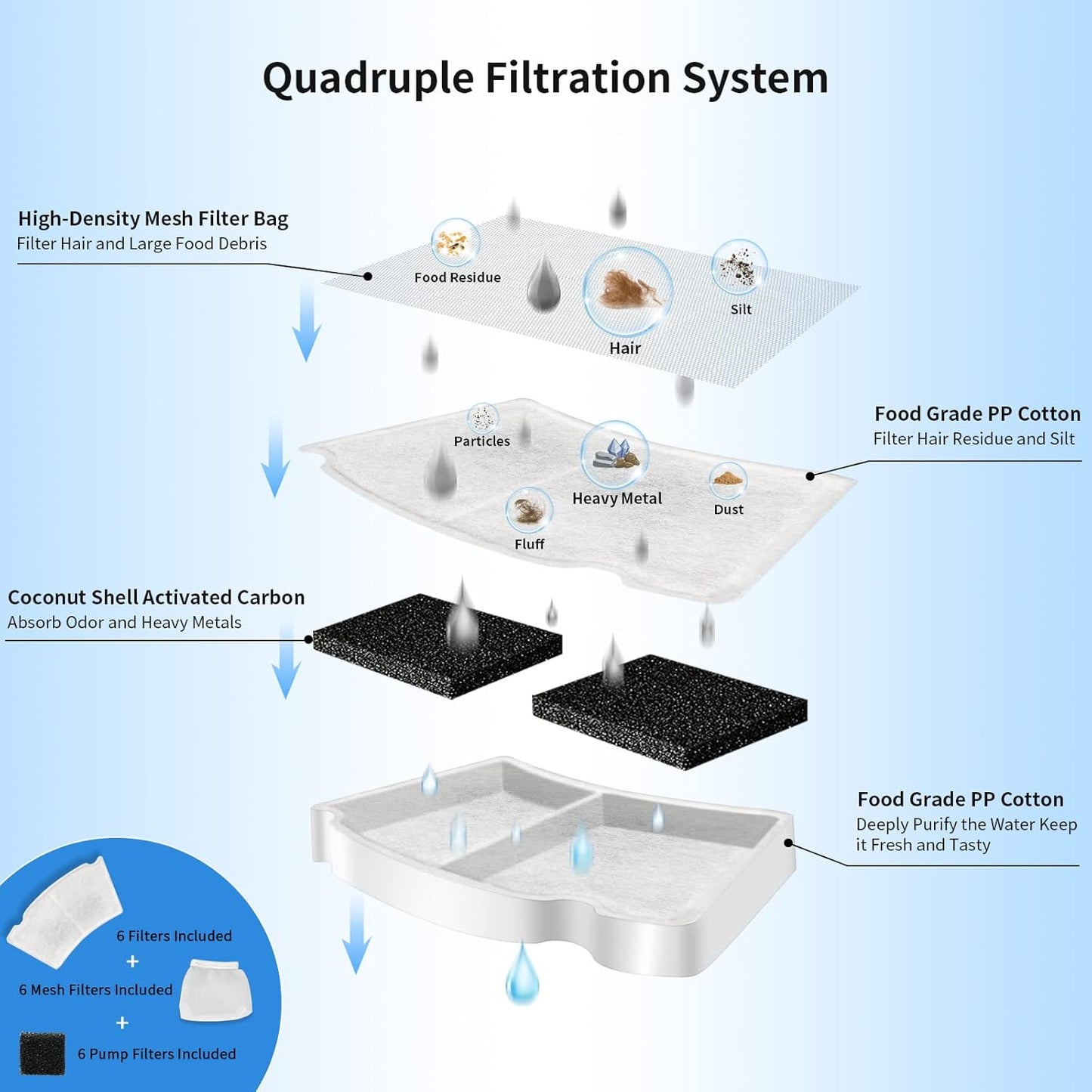 Quadruple Filtration System

High-Density Mesh Filter Bag
Filter Hair and Large Food Debris

Food Residue

Hair

Silt

Food Grade PP Cotton
Filter Hair Residue and Silt

Particles

Heavy Metal

Dust

Fluff

Coconut Shell Activated Carbon
Absorb Odor and Heavy Metals

Food Grade PP Cotton
Deeply Purify the Water Keep it Fresh and Tasty

6 Filters Included
+
6 Mesh Filters Included
+
6 Pump Filters Included