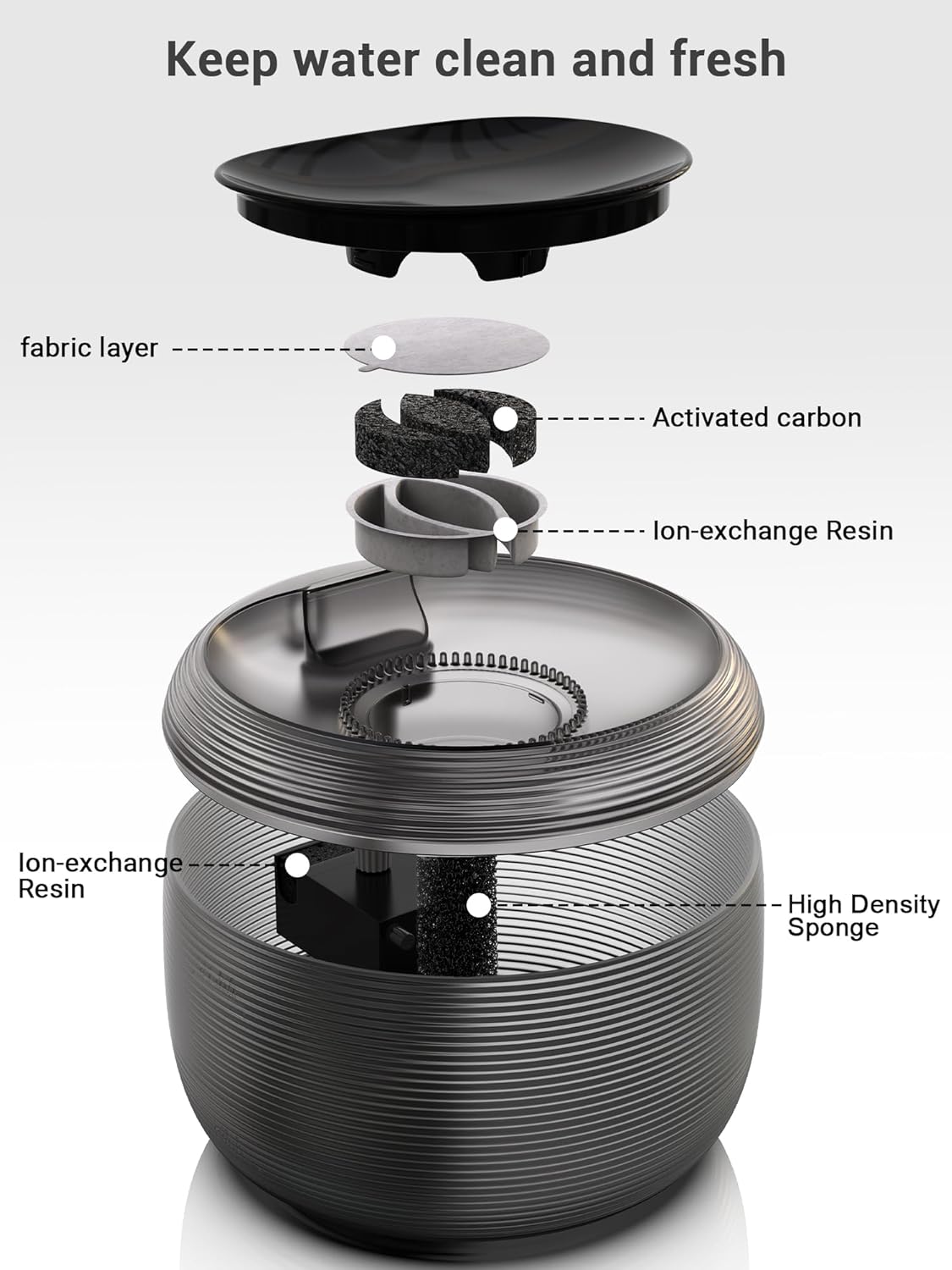 Keep water clean and fresh

fabric layer

Activated carbon

Ion-exchange Resin

Ion-exchange Resin

High Density Sponge