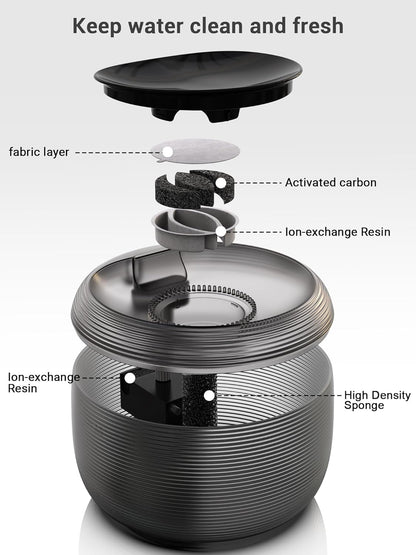 Keep water clean and fresh

fabric layer

Activated carbon

Ion-exchange Resin

Ion-exchange Resin

High Density Sponge