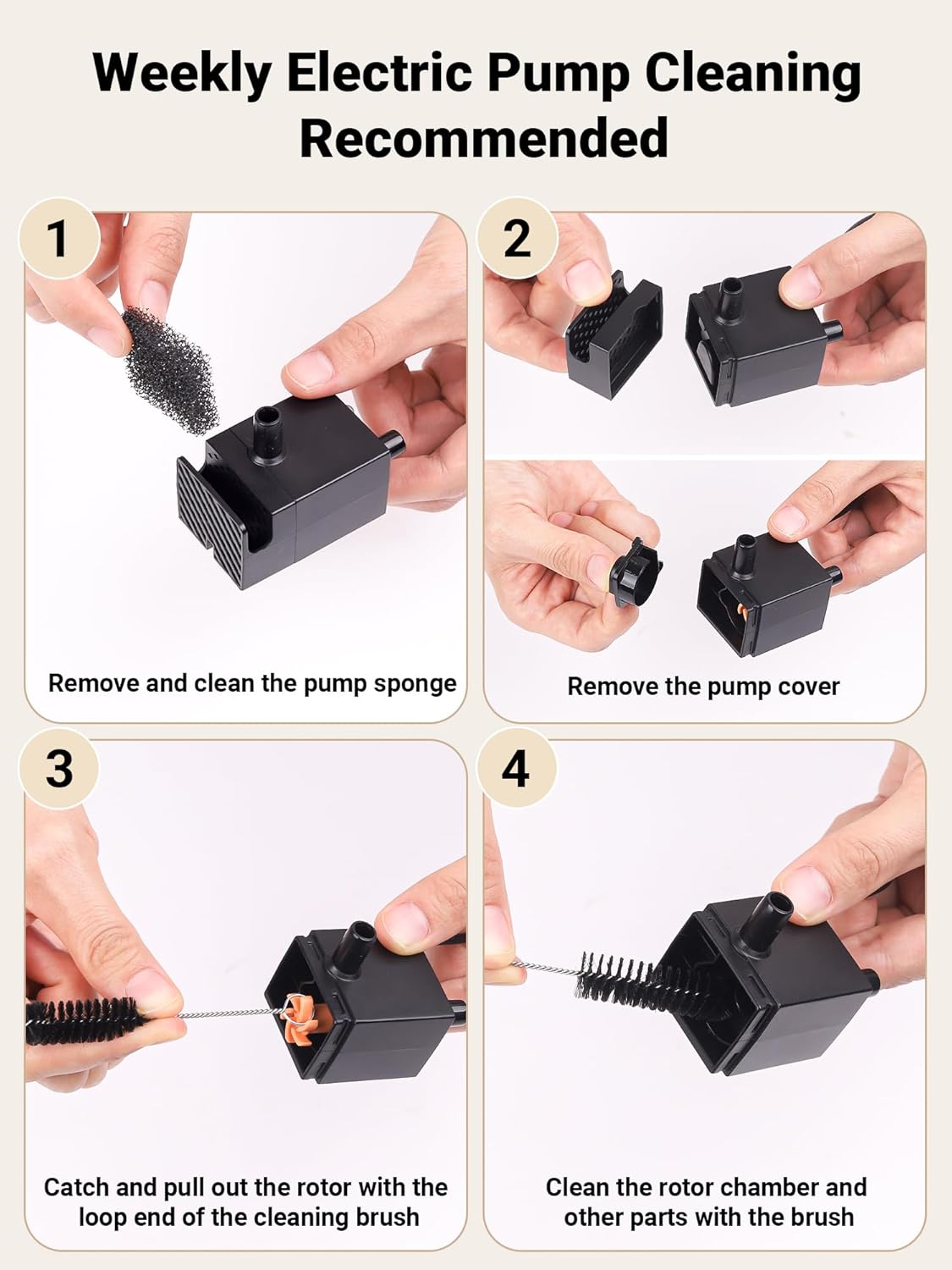 Weekly Electric Pump Cleaning Recommended

1

Remove and clean the pump sponge

2

Remove the pump cover

3

Catch and pull out the rotor with the loop end of the cleaning brush

4

Clean the rotor chamber and other parts with the brush