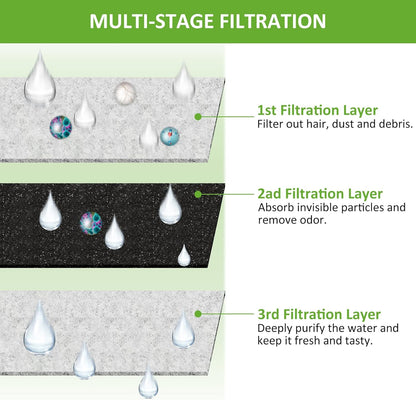 MULTI-STAGE FILTRATION

1st Filtration Layer
Filter out hair, dust and debris.

2ad Filtration Layer
Absorb invisible particles and remove odor.

3rd Filtration Layer
Deeply purify the water and keep it fresh and tasty.